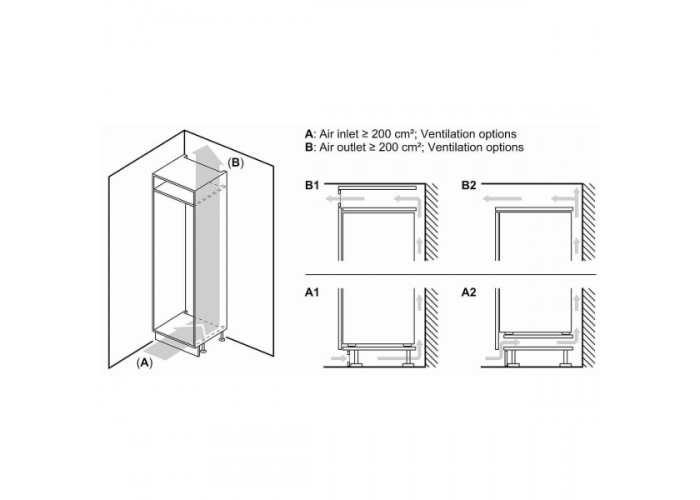 (B)

(A)

A: Air inlet ≥ 200 cm²; Ventilation options
B: Air outlet ≥ 200 cm²; Ventilation options

B1

B2

A1

A2